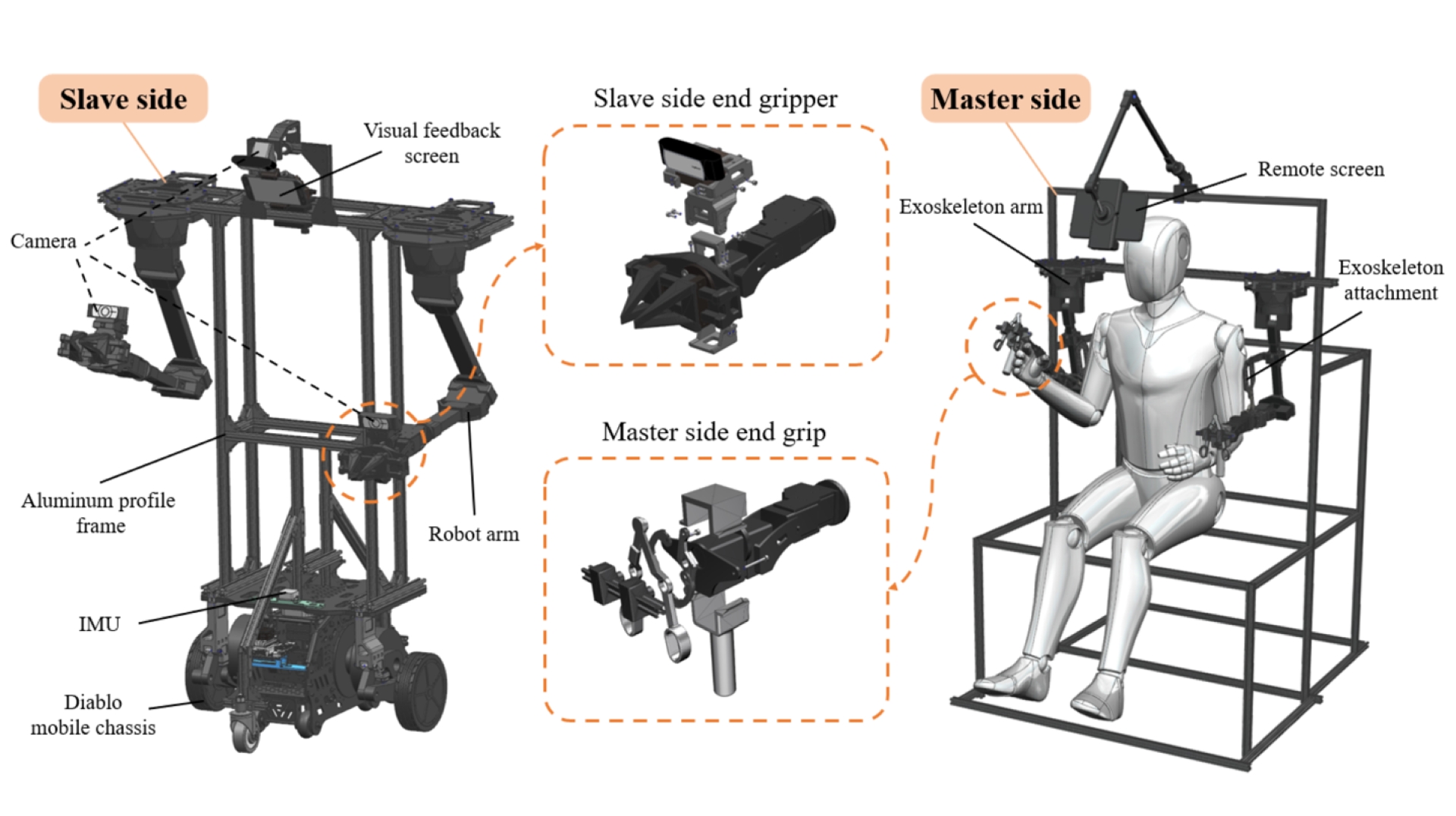 Slave side

Visual feedback screen

Camera

Aluminum profile frame

Robot arm

IMU

Diablo mobile chassis

Slave side end gripper

Master side end grip

Master side

Remote screen

Exoskeleton arm

Exoskeleton attachment